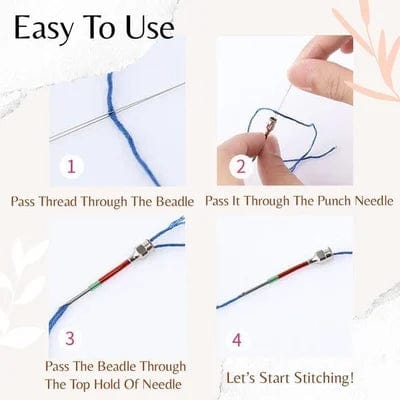 Easy To Use

1

Pass Thread Through The Beadle

2

Pass It Through The Punch Needle

3

Pass The Beadle Through The Top Hold Of Needle

4

Let's Start Stitching!