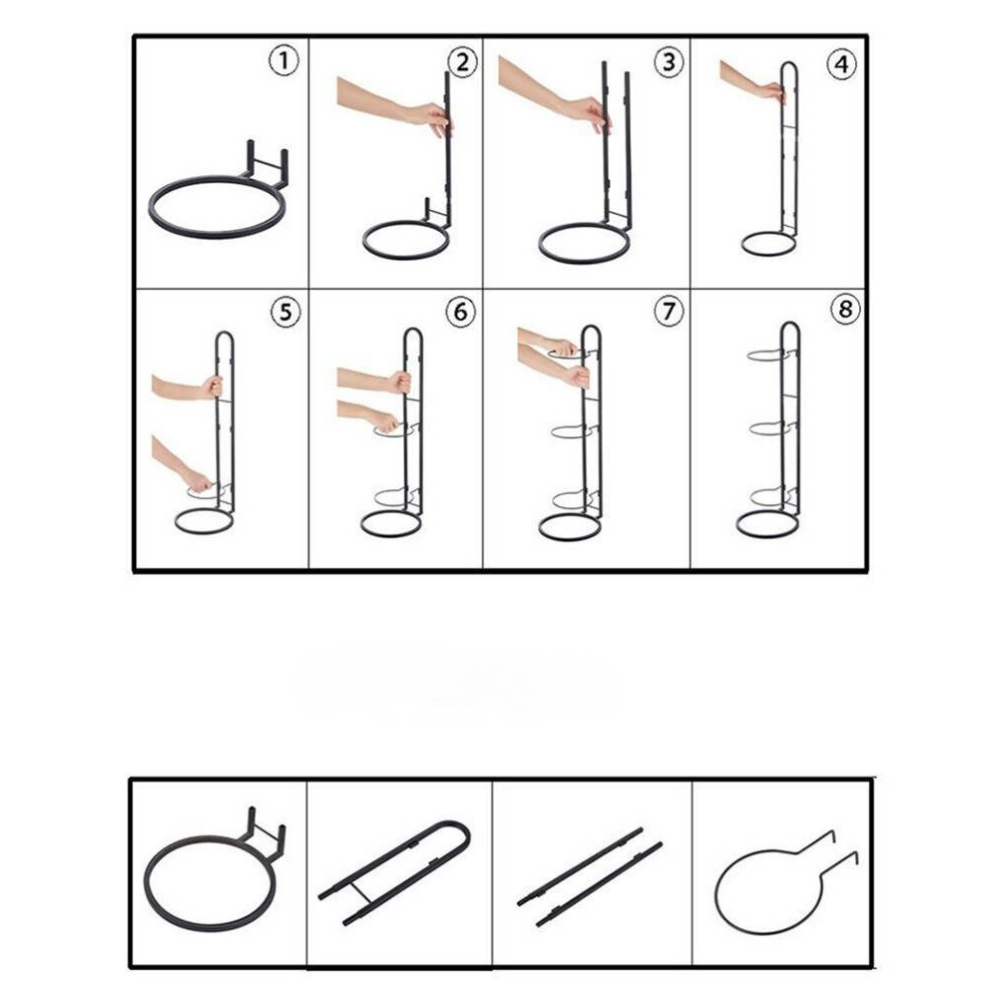 1 2 3 4
5 6 7 8