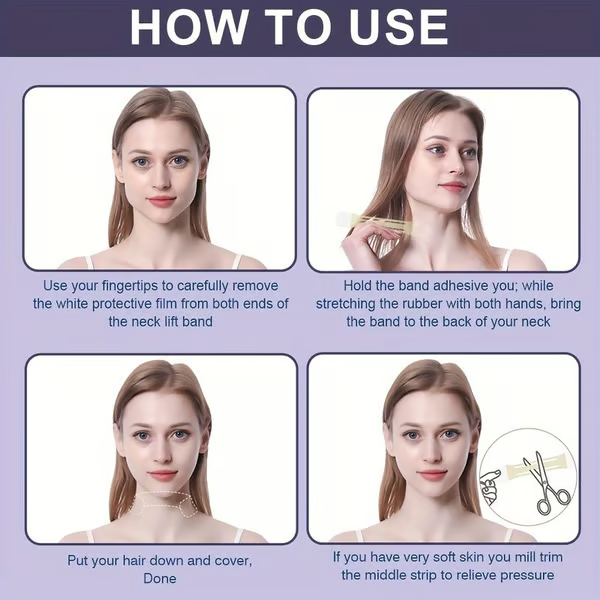 HOW TO USE

Use your fingertips to carefully remove the white protective film from both ends of the neck lift band

Hold the band adhesive you; while stretching the rubber with both hands, bring the band to the back of your neck

Put your hair down and cover, Done

If you have very soft skin you mill trim the middle strip to relieve pressure