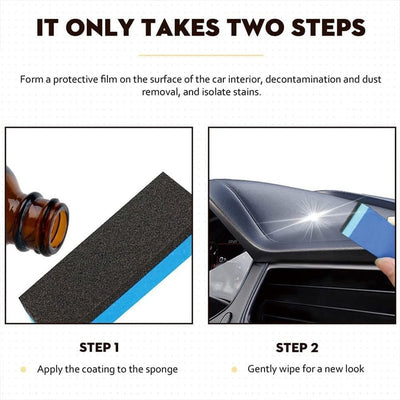 IT ONLY TAKES TWO STEPS

Form a protective film on the surface of the car interior, decontamination and dust removal, and isolate stains.

STEP 1

Apply the coating to the sponge

STEP 2

Gently wipe for a new look