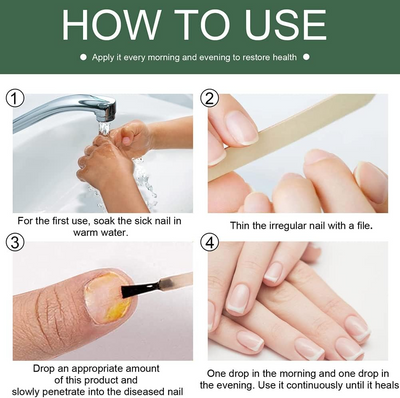 HOW TO USE

● Apply it every morning and evening to restore health ●

①

For the first use, soak the sick nail in warm water.

②

Thin the irregular nail with a file.

③

Drop an appropriate amount of this product and slowly penetrate into the diseased nail

④

One drop in the morning and one drop in the evening. Use it continuously until it heals