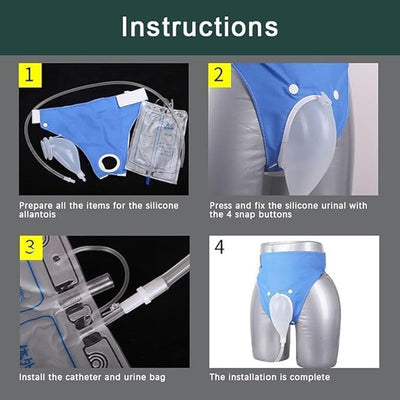 Instructions

1

Prepare all the items for the silicone allantois

2

Press and fix the silicone urinal with the 4 snap buttons

3

Install the catheter and urine bag

4

The installation is complete