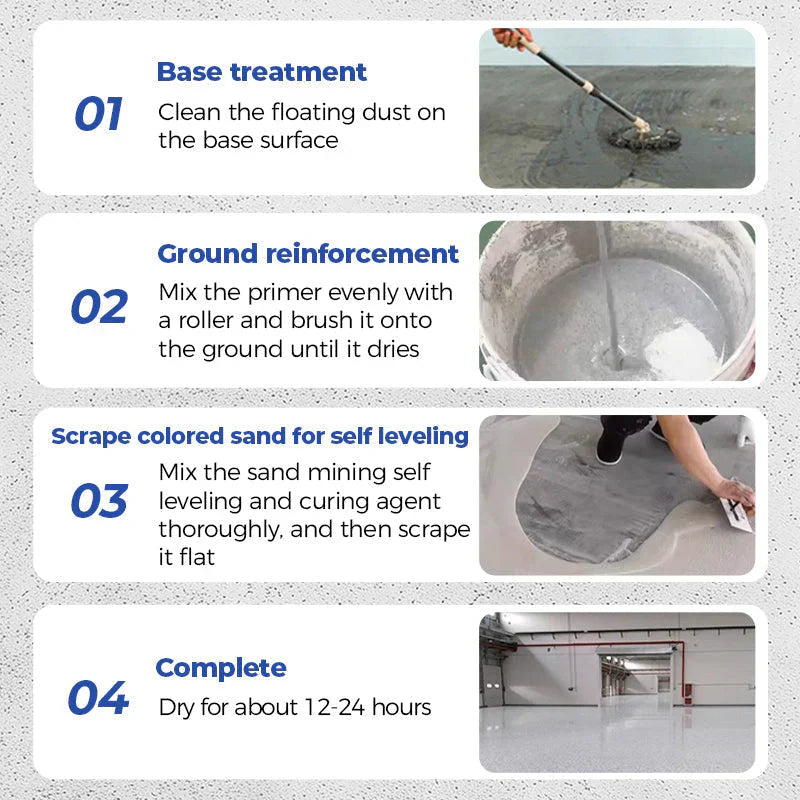 01

Base treatment

Clean the floating dust on the base surface

02

Ground reinforcement

Mix the primer evenly with a roller and brush it onto the ground until it dries

Scrape colored sand for self leveling

03

Mix the sand mining self leveling and curing agent thoroughly, and then scrape it flat

04

Complete

Dry for about 12-24 hours