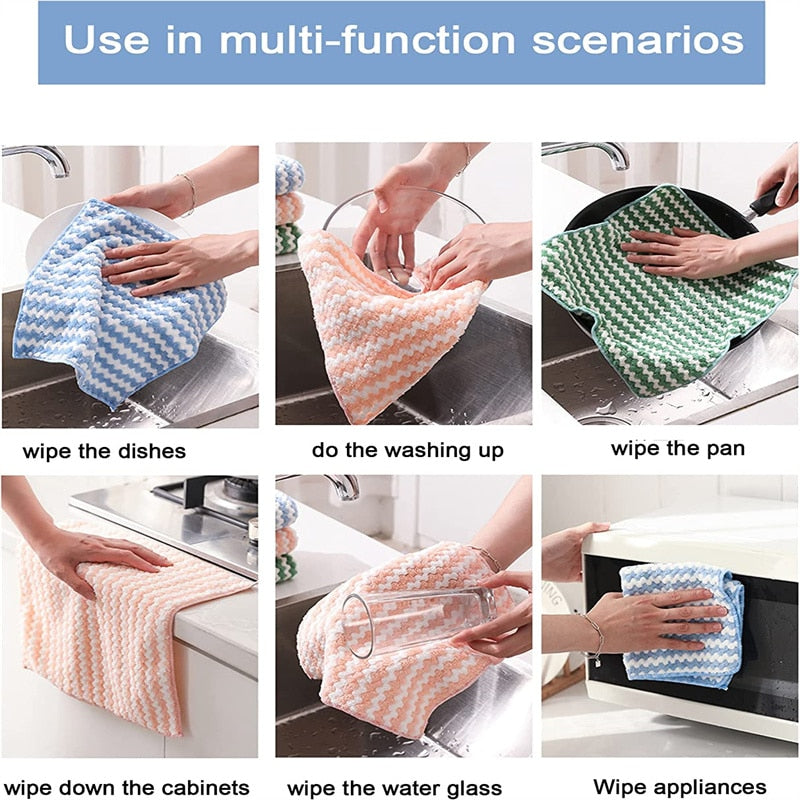 Use in multi-function scenarios

wipe the dishes

do the washing up

wipe the pan

wipe down the cabinets

wipe the water glass

Wipe appliances