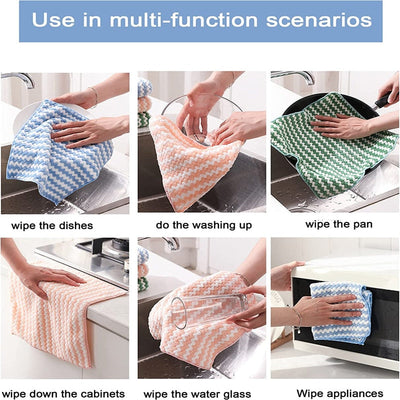 Use in multi-function scenarios

wipe the dishes

do the washing up

wipe the pan

wipe down the cabinets

wipe the water glass

Wipe appliances