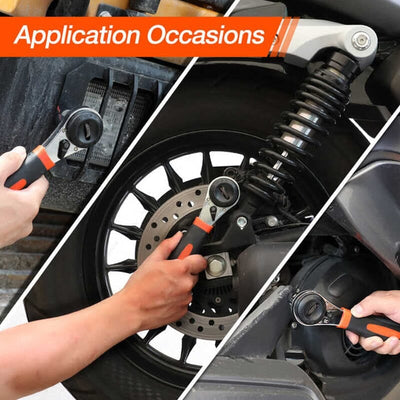 Application Occasions