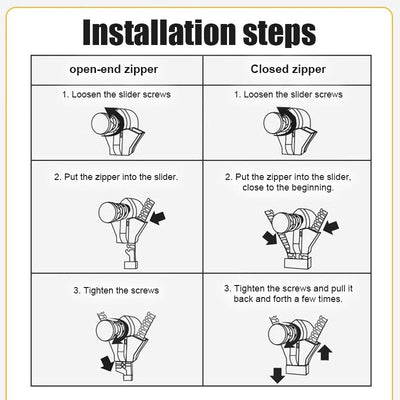 Installation steps

| open-end zipper | Closed zipper |
|---|---|
| 1. Loosen the slider screws | 1. Loosen the slider screws |
| 2. Put the zipper into the slider. | 2. Put the zipper into the slider, close to the beginning. |
| 3. Tighten the screws | 3. Tighten the screws and pull it back and forth a few times. |