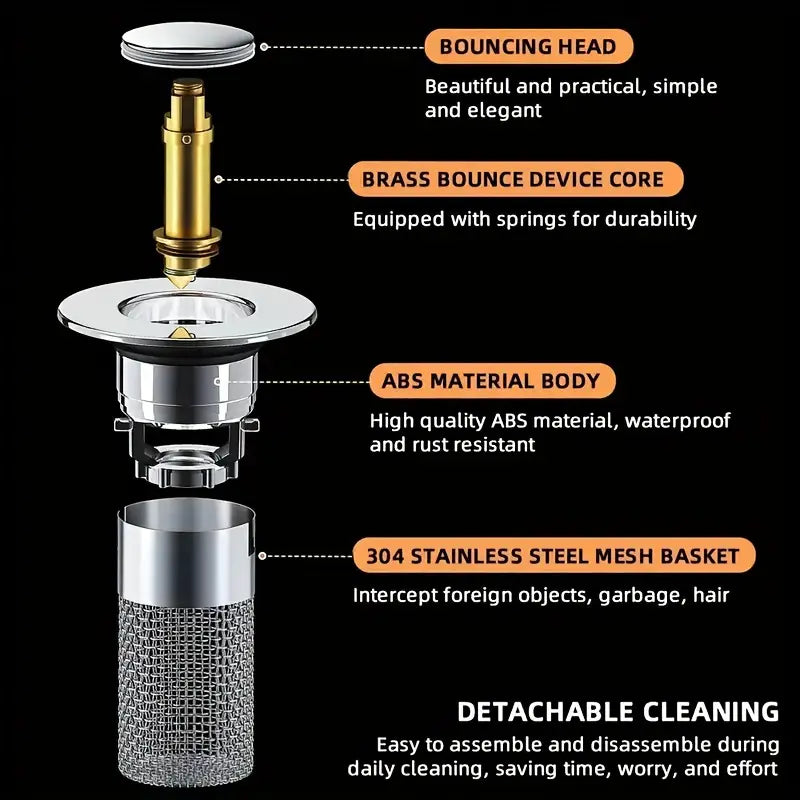 BOUNCING HEAD

Beautiful and practical, simple and elegant

BRASS BOUNCE DEVICE CORE

Equipped with springs for durability

ABS MATERIAL BODY

High quality ABS material, waterproof and rust resistant

304 STAINLESS STEEL MESH BASKET

Intercept foreign objects, garbage, hair

DETACHABLE CLEANING

Easy to assemble and disassemble during daily cleaning, saving time, worry, and effort