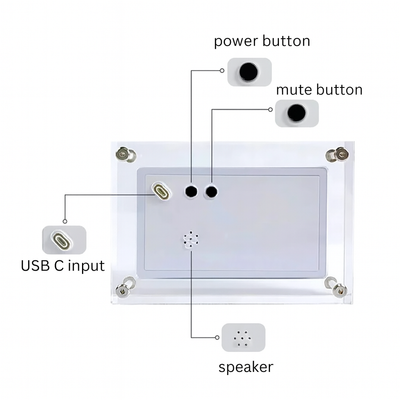 power button

mute button

USB C input

speaker