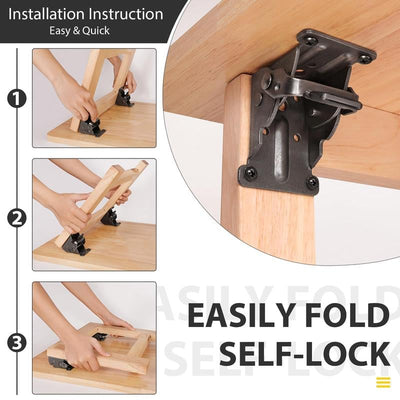 Installation Instruction
Easy & Quick

1

2

3

EASILY FOLD
SELF-LOCK