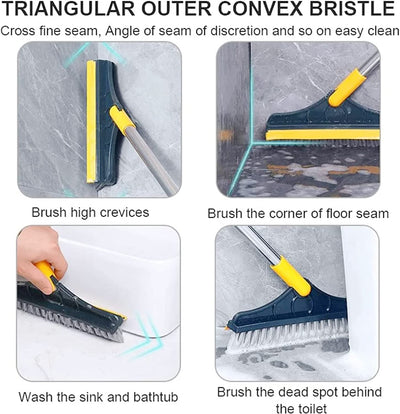 TRIANGULAR OUTER CONVEX BRISTLE

Cross fine seam, Angle of seam of discretion and so on easy clean

Brush high crevices

Brush the corner of floor seam

Wash the sink and bathtub

Brush the dead spot behind the toilet