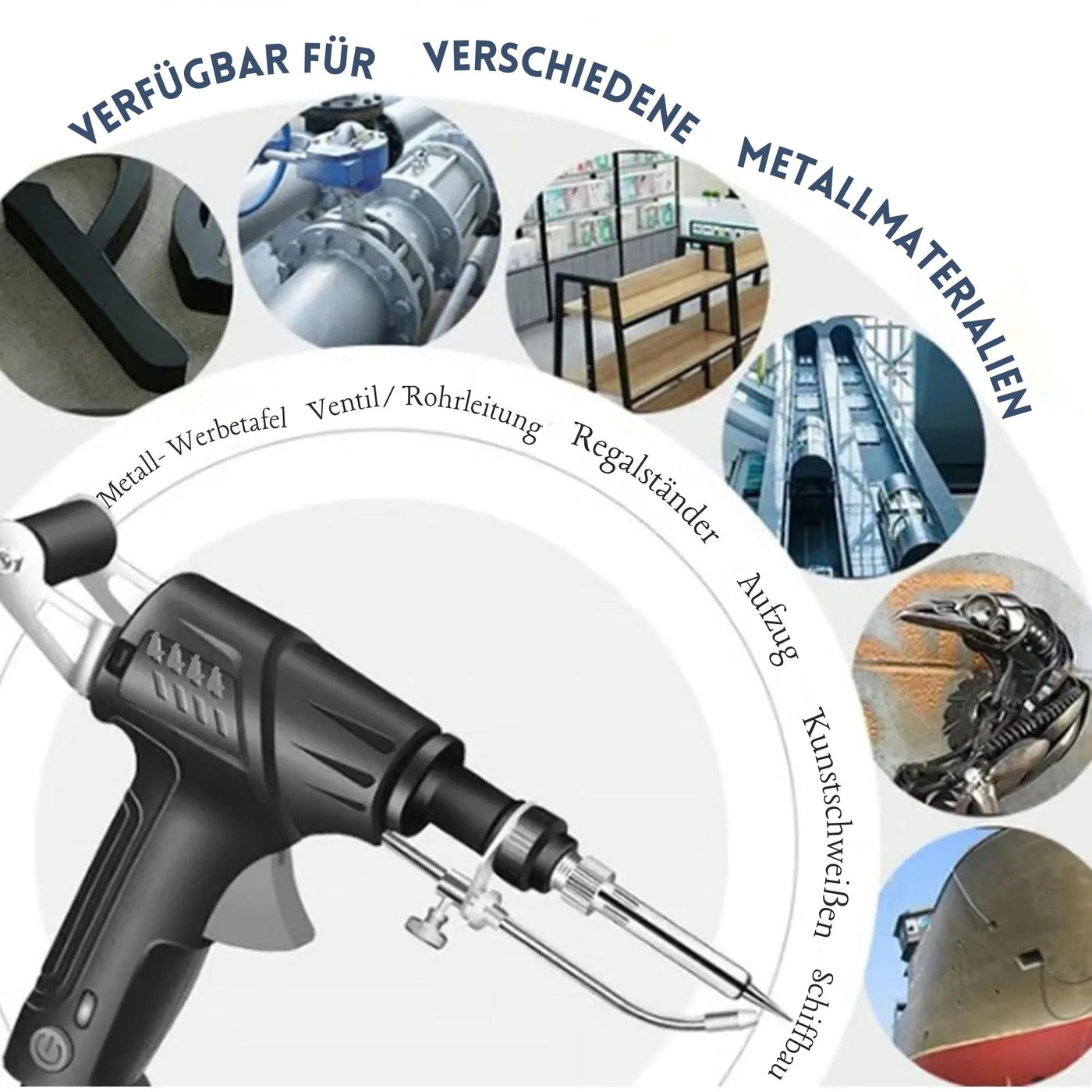 VERFÜGBAR FÜR VERSCHIEDENE METALLMATERIALIEN

Metall- Werbetafel Ventil/ Rohrleitung Regalständer Aufzug Kunstschweißen Schiffbau