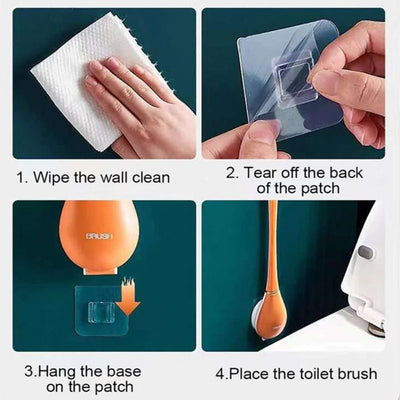 1. Wipe the wall clean

2. Tear off the back of the patch

BRUSH

3.Hang the base on the patch

4.Place the toilet brush