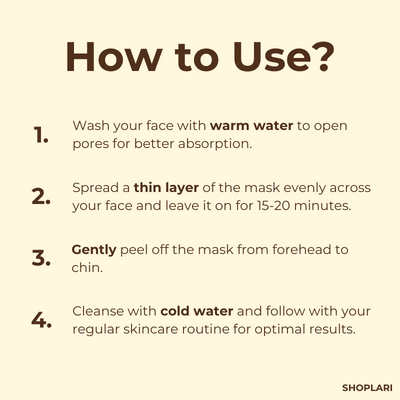 How to Use?

1. Wash your face with warm water to open pores for better absorption.

2. Spread a thin layer of the mask evenly across your face and leave it on for 15-20 minutes.

3. Gently peel off the mask from forehead to chin.

4. Cleanse with cold water and follow with your regular skincare routine for optimal results.

SHOPLARI