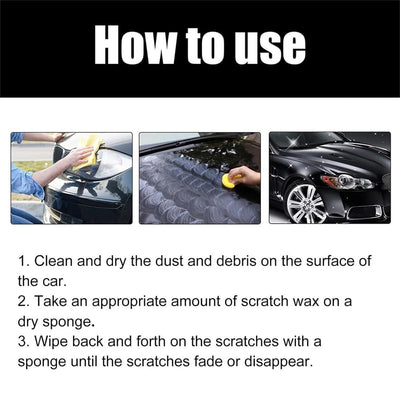 How to use

1. Clean and dry the dust and debris on the surface of the car.
2. Take an appropriate amount of scratch wax on a dry sponge.
3. Wipe back and forth on the scratches with a sponge until the scratches fade or disappear.